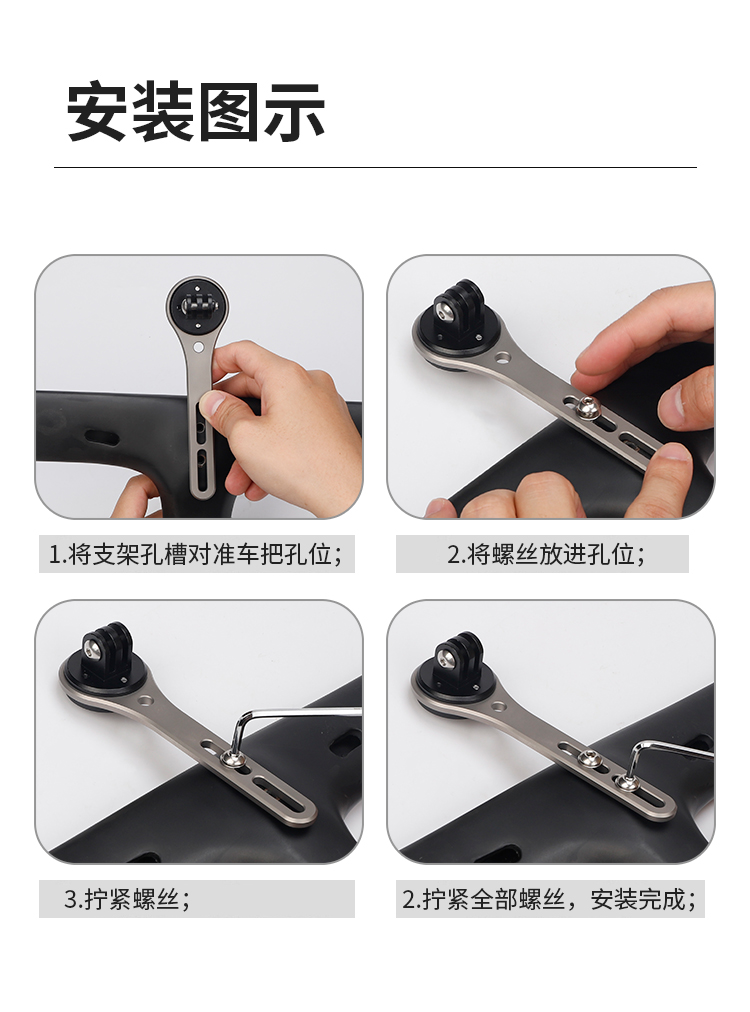 安装图示

1.将支架孔槽对准车把孔位；

2.将螺丝放进孔位；

3.拧紧螺丝；

2.拧紧全部螺丝，安装完成；